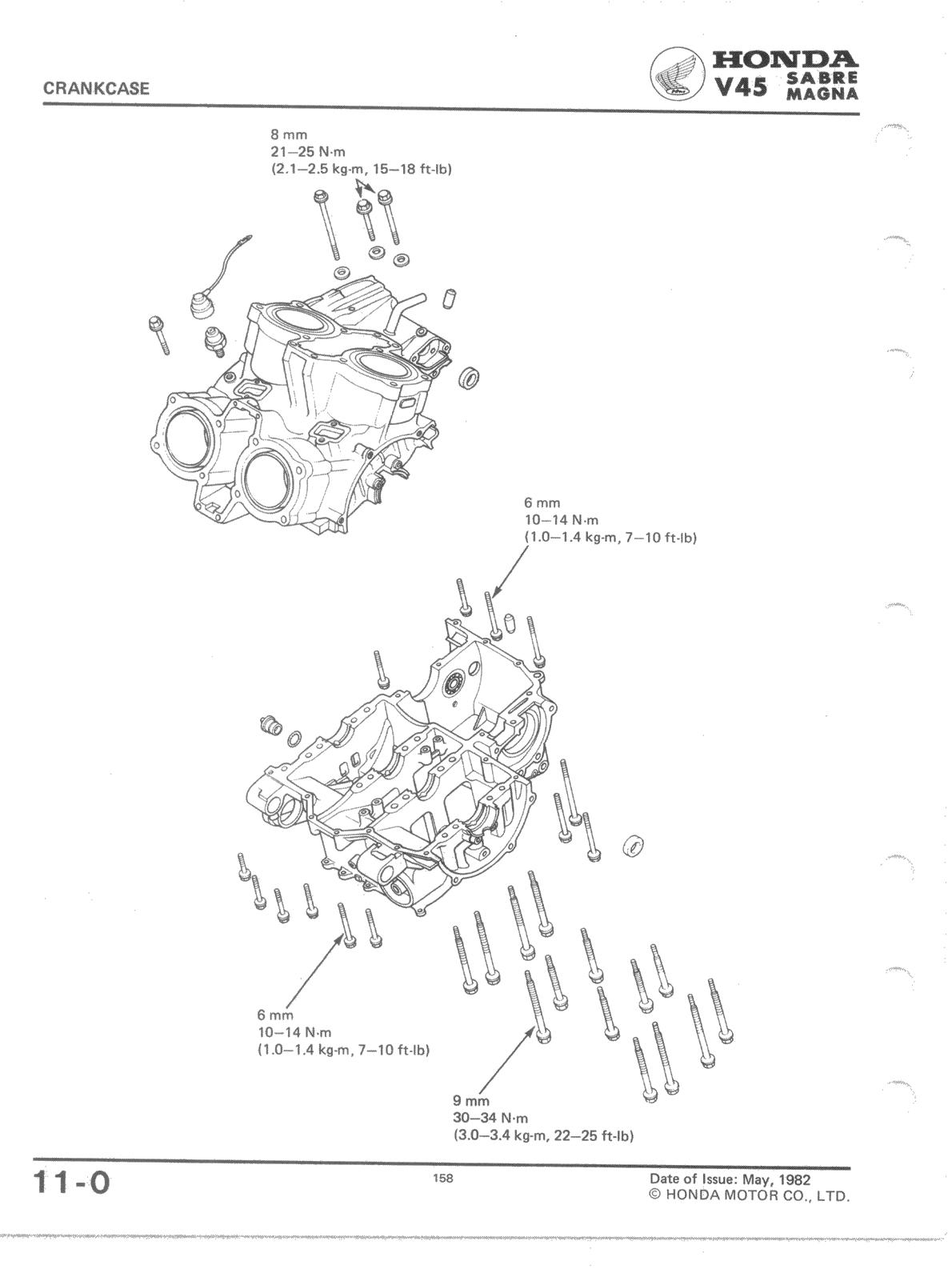 CRANKCASE

HONDA
V45 SABRE MAGNA

8 mm
21–25 N·m
(2.1–2.5 kg-m, 15–18 ft-lb)

6 mm
10–14 N·m
(1.0–1.4 kg-m, 7–10 ft-lb)

6 mm
10–14 N·m
(1.0–1.4 kg-m, 7–10 ft-lb)

9 mm
30–34 N·m
(3.0–3.4 kg-m, 22–25 ft-lb)

11-0

158

Date of Issue: May, 1982
© HONDA MOTOR CO., LTD.