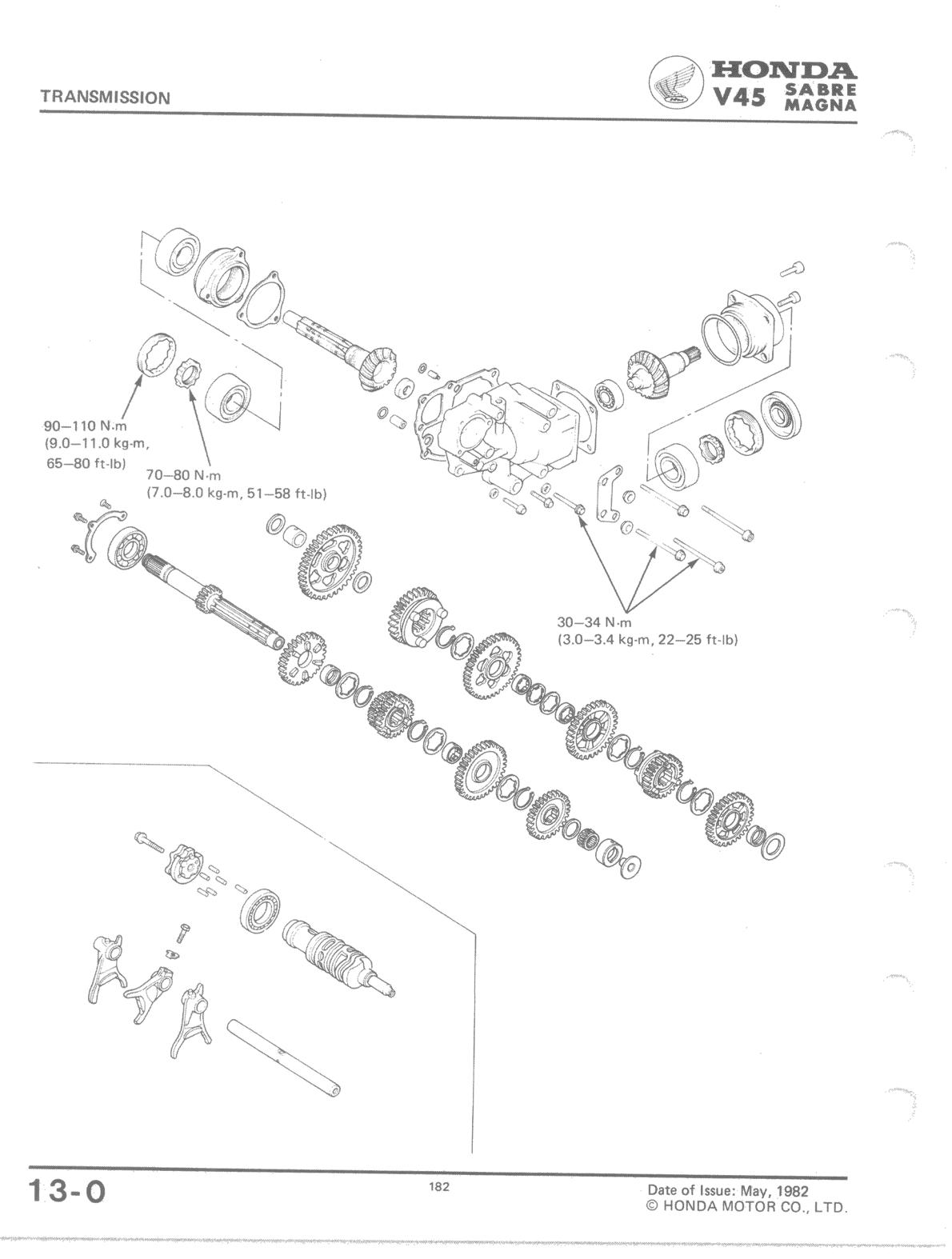 TRANSMISSION

HONDA
V45 SABRE MAGNA

90–110 N·m
(9.0–11.0 kg-m,
65–80 ft-lb)

70–80 N·m
(7.0–8.0 kg-m, 51–58 ft-lb)

30–34 N·m
(3.0–3.4 kg-m, 22–25 ft-lb)

13-0

182

Date of Issue: May, 1982
© HONDA MOTOR CO., LTD.