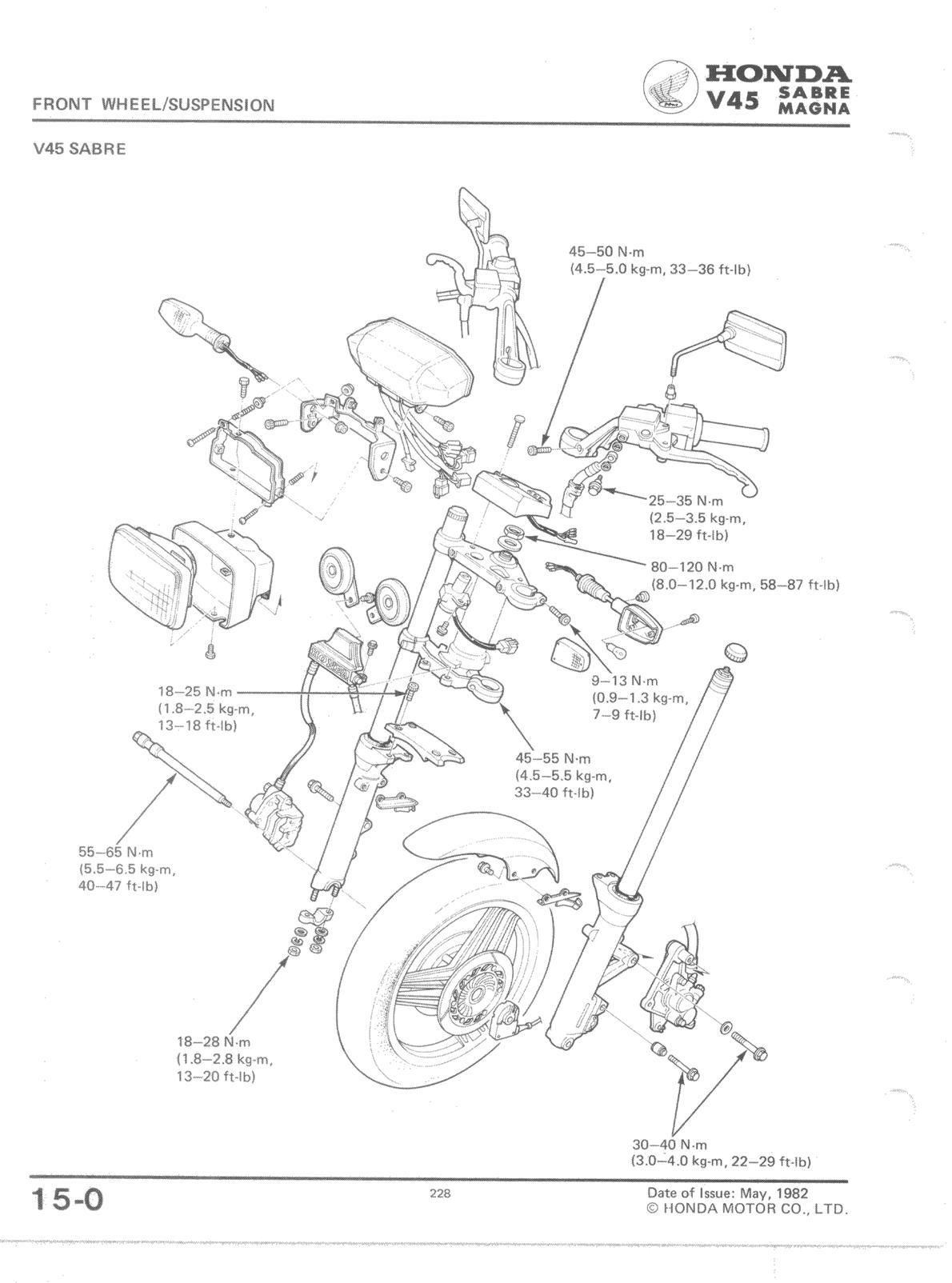 FRONT WHEEL/SUSPENSION

HONDA
V45 SABRE MAGNA

V45 SABRE

45–50 N·m
(4.5–5.0 kg-m, 33–36 ft-lb)

25–35 N·m
(2.5–3.5 kg-m,
18–29 ft-lb)

80–120 N·m
(8.0–12.0 kg-m, 58–87 ft-lb)

9–13 N·m
(0.9–1.3 kg-m,
7–9 ft-lb)

18–25 N·m
(1.8–2.5 kg-m,
13–18 ft-lb)

45–55 N·m
(4.5–5.5 kg-m,
33–40 ft-lb)

55–65 N·m
(5.5–6.5 kg-m,
40–47 ft-lb)

18–28 N·m
(1.8–2.8 kg-m,
13–20 ft-lb)

30–40 N·m
(3.0–4.0 kg-m, 22–29 ft-lb)

15-0

228

Date of Issue: May, 1982
© HONDA MOTOR CO., LTD.