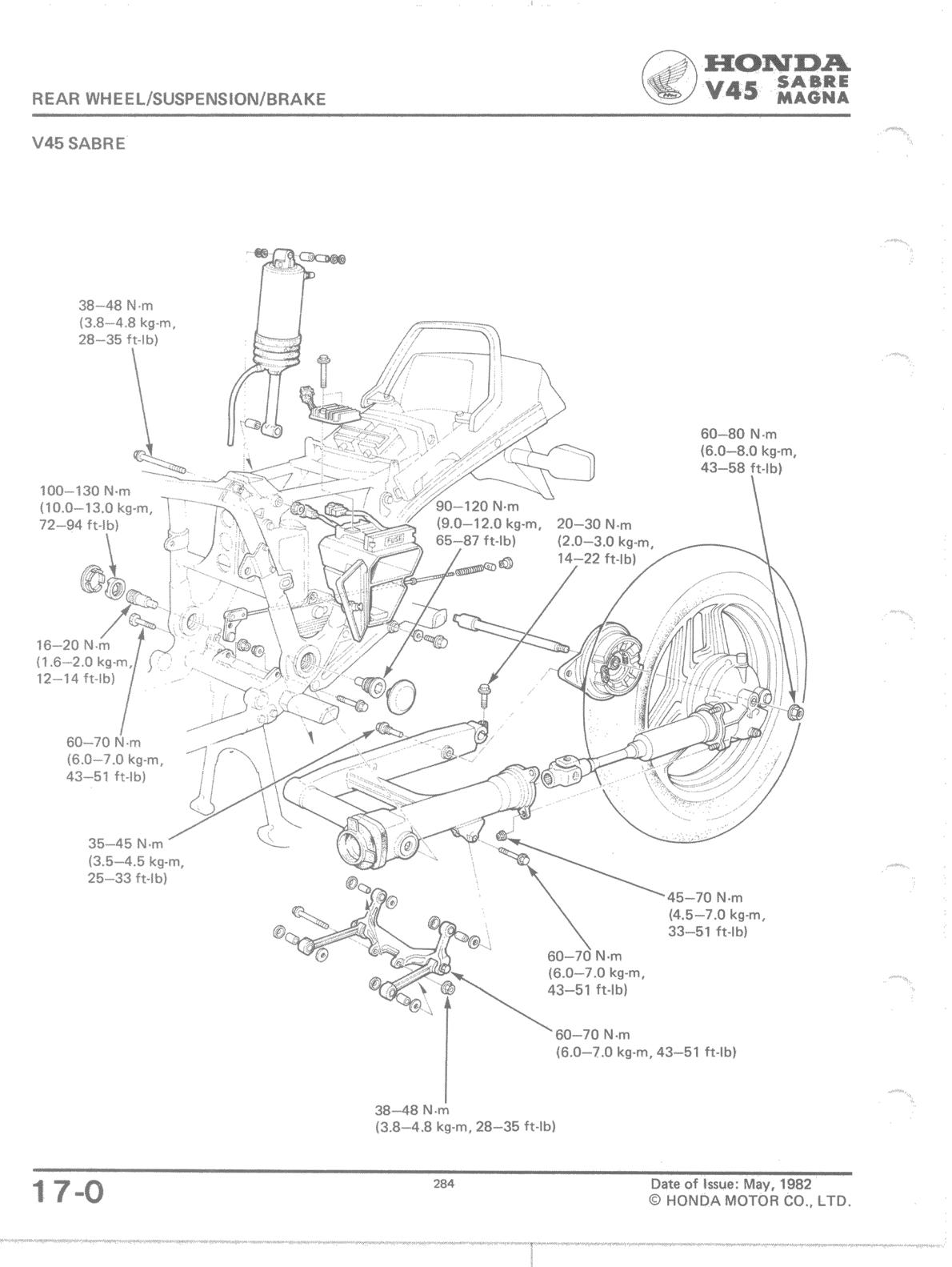 REAR WHEEL/SUSPENSION/BRAKE

HONDA V45 SABRE MAGNA

V45 SABRE

38–48 N·m (3.8–4.8 kg-m, 28–35 ft-lb)

100–130 N·m (10.0–13.0 kg-m, 72–94 ft-lb)

16–20 N·m (1.6–2.0 kg-m, 12–14 ft-lb)

60–70 N·m (6.0–7.0 kg-m, 43–51 ft-lb)

35–45 N·m (3.5–4.5 kg-m, 25–33 ft-lb)

FUSE

90–120 N·m (9.0–12.0 kg-m, 65–87 ft-lb)

20–30 N·m (2.0–3.0 kg-m, 14–22 ft-lb)

60–80 N·m (6.0–8.0 kg-m, 43–58 ft-lb)

45–70 N·m (4.5–7.0 kg-m, 33–51 ft-lb)

60–70 N·m (6.0–7.0 kg-m, 43–51 ft-lb)

60–70 N·m (6.0–7.0 kg-m, 43–51 ft-lb)

38–48 N·m (3.8–4.8 kg-m, 28–35 ft-lb)

17-0

284

Date of Issue: May, 1982
© HONDA MOTOR CO., LTD.